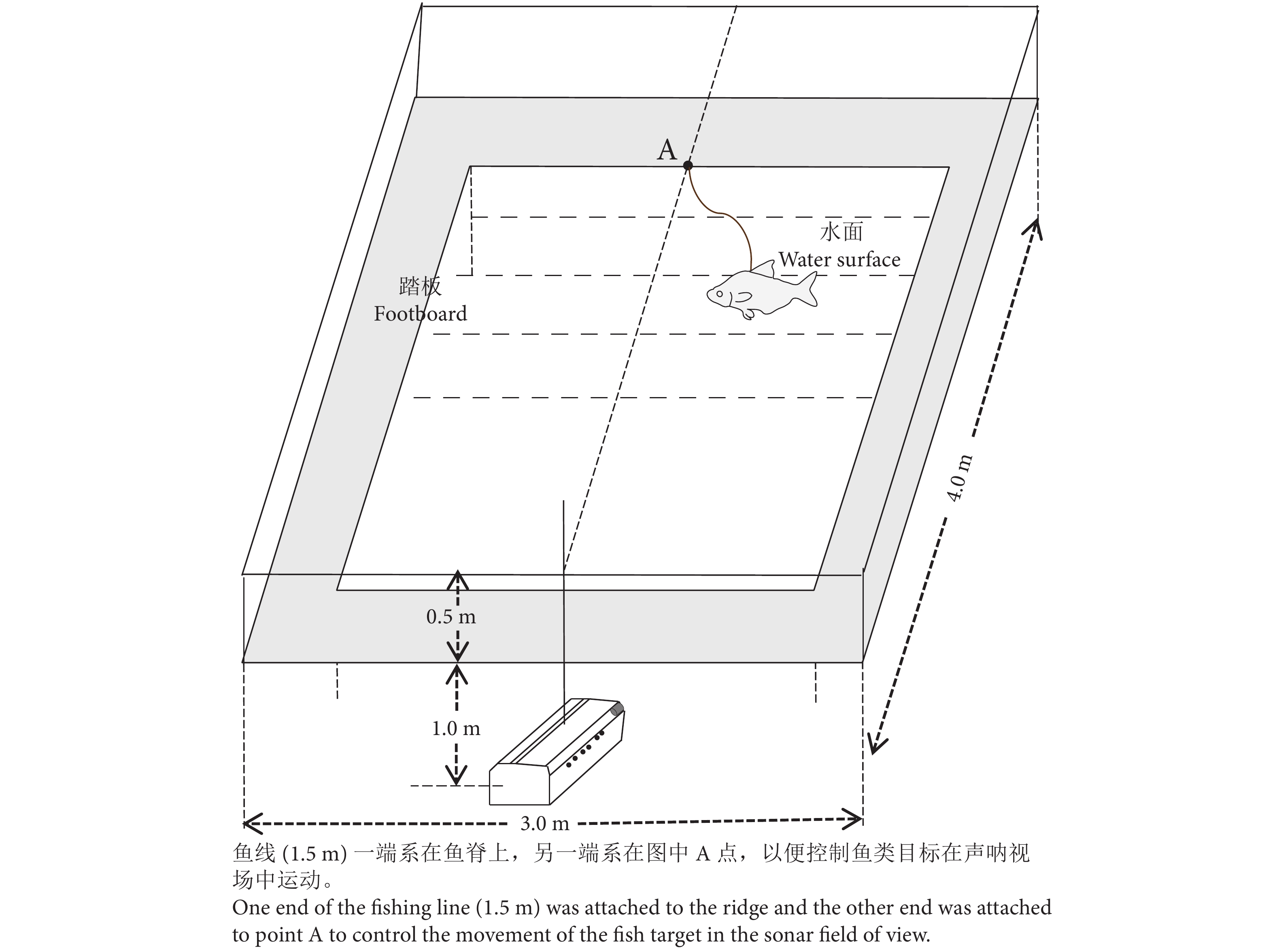 A

水面
Water surface

踏板
Footboard

4.0 m

0.5 m

1.0 m

3.0 m

鱼线 (1.5 m) 一端系在鱼脊上，另一端系在图中 A 点，以便控制鱼类目标在声呐视场中运动。

One end of the fishing line (1.5 m) was attached to the ridge and the other end was attached to point A to control the movement of the fish target in the sonar field of view.