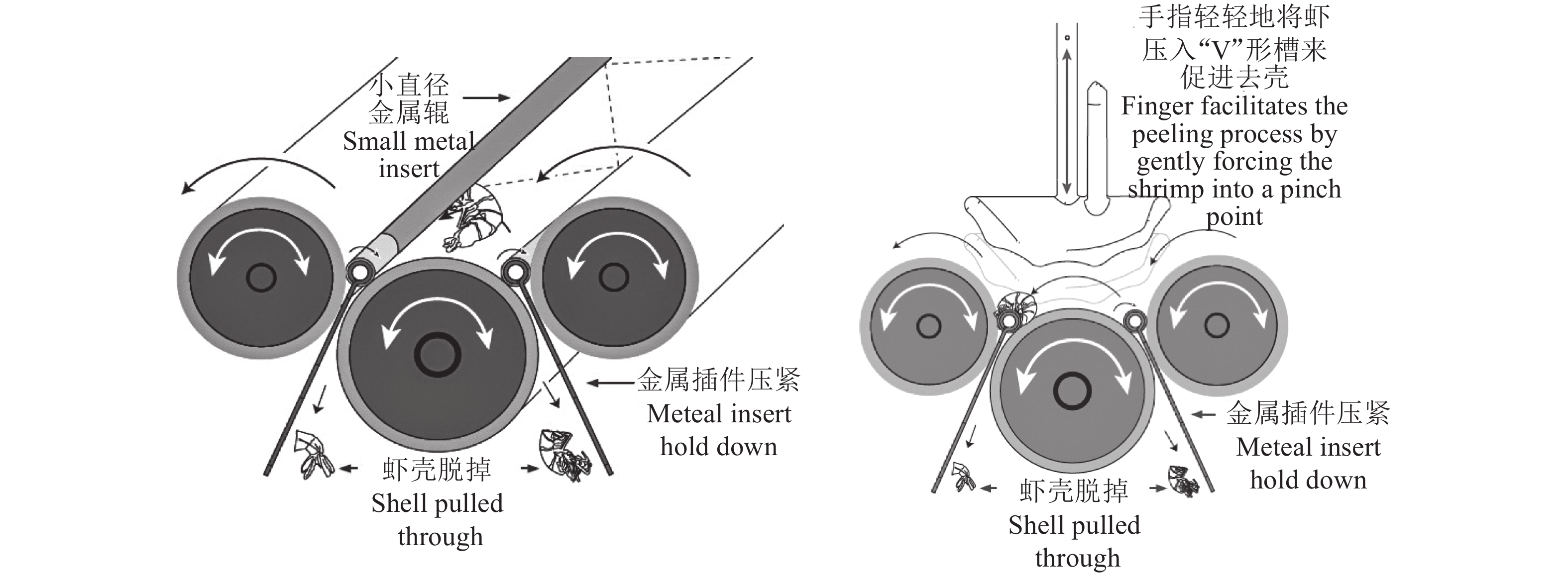 小直径
金属辊
Small metal
insert

金属插件压紧
Meteal insert
hold down

虾壳脱掉
Shell pulled
through

手指轻轻地将虾
压入“V”形槽来
促进去壳
Finger facilitates the
peeling process by
gently forcing the
shrimp into a pinch
point

金属插件压紧
Meteal insert
hold down

虾壳脱掉
Shell pulled
through